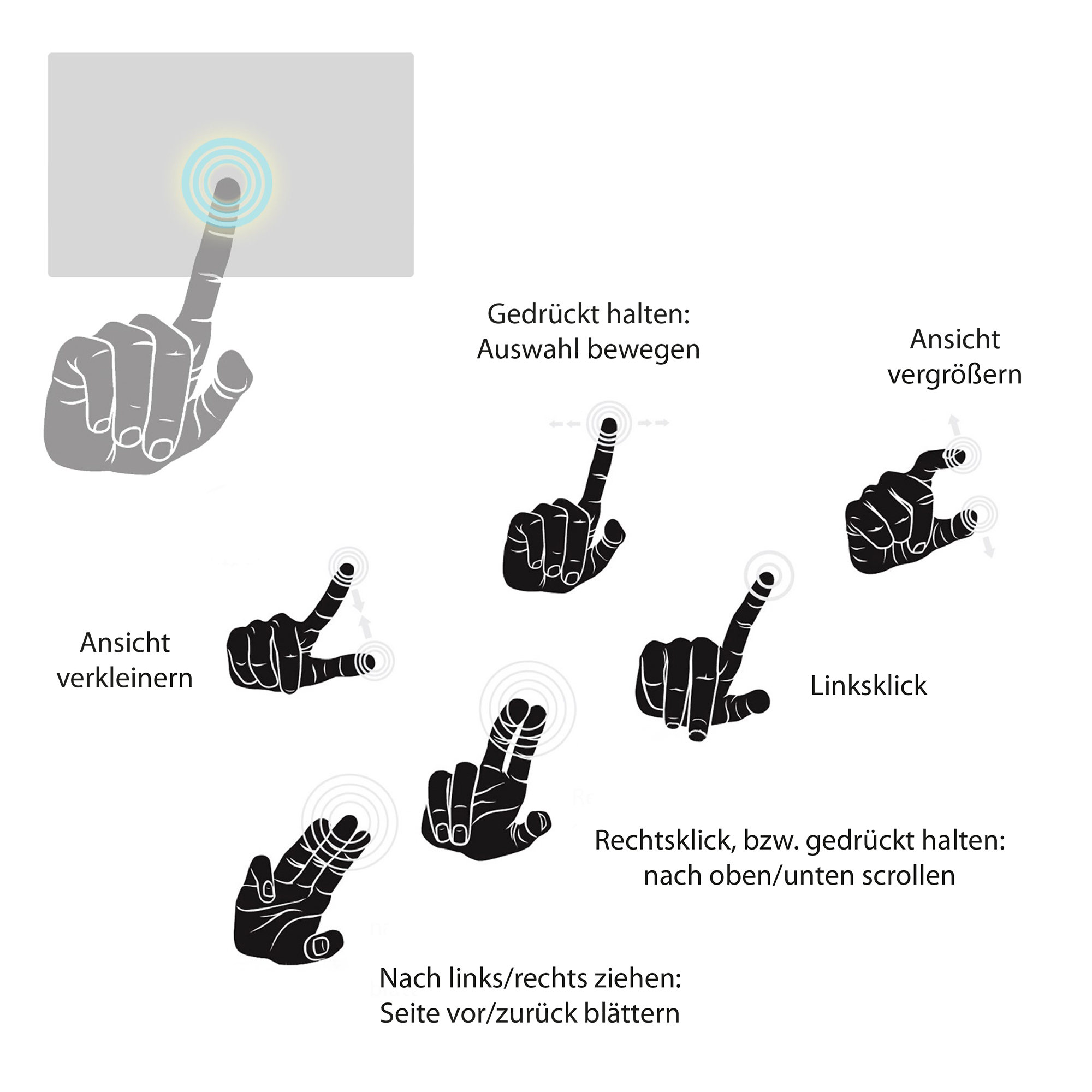 Gedrückt halten:
Auswahl bewegen

Ansicht
vergrößern

Ansicht
verkleinern

Linksklick

Rechtsklick, bzw. gedrückt halten:
nach oben/unten scrollen

Nach links/rechts ziehen:
Seite vor/zurück blättern